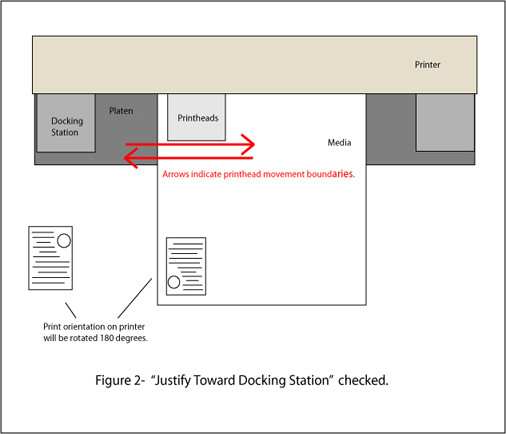 Printer

Docking Station

Platen

Printheads

Media

Arrows indicate printhead movement boundaries.

Print orientation on printer will be rotated 180 degrees.

Figure 2- "Justify Toward Docking Station" checked.