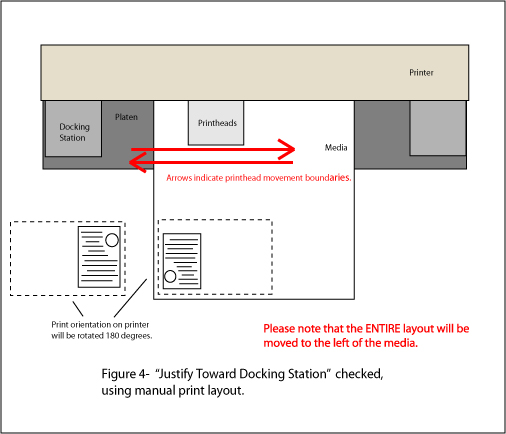 Printer

Docking Station

Platen

Printheads

Media

Arrows indicate printhead movement boundaries.

Print orientation on printer will be rotated 180 degrees.

Please note that the ENTIRE layout will be moved to the left of the media.

Figure 4- "Justify Toward Docking Station" checked, using manual print layout.